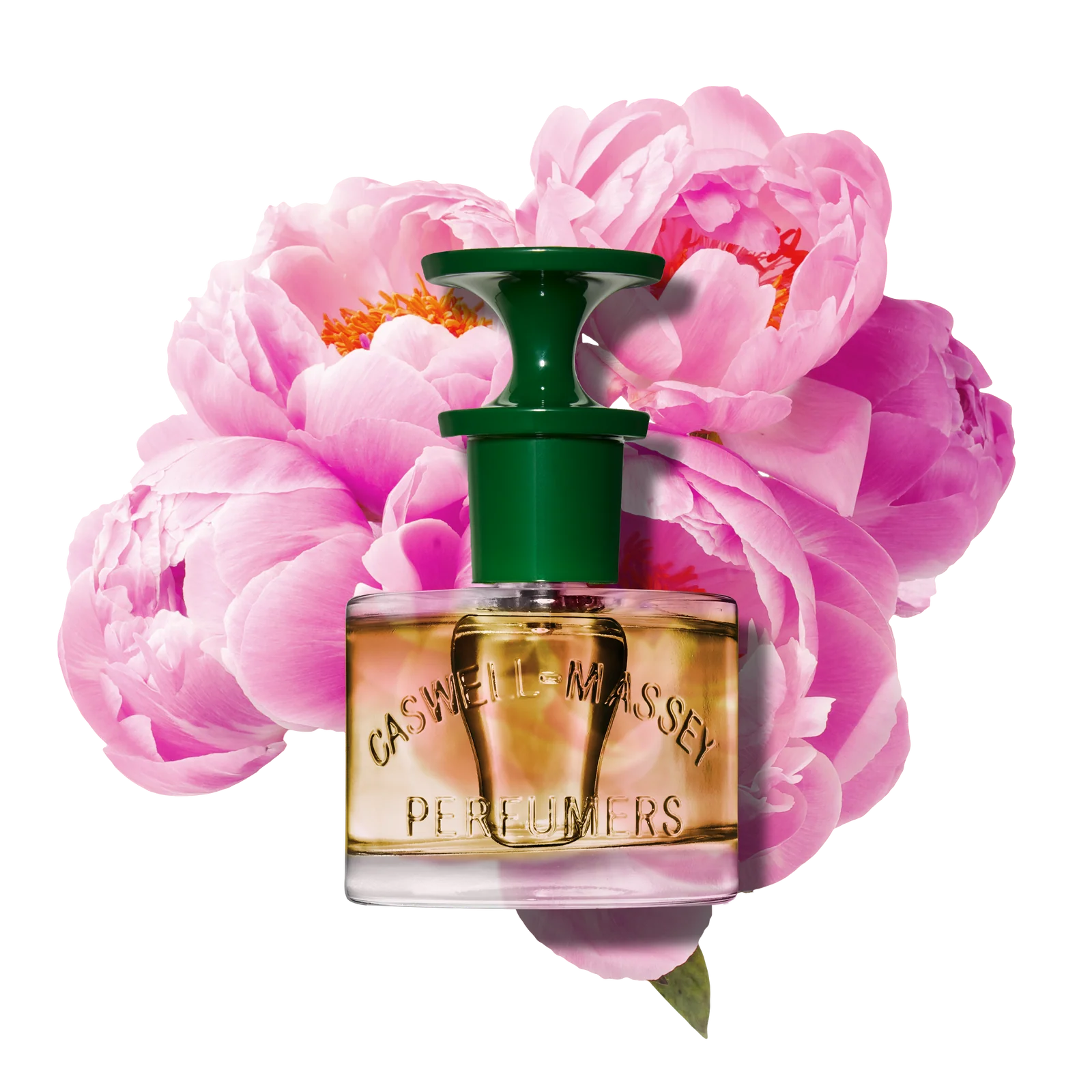 CASWELL-MASSEY
PERFUMERS