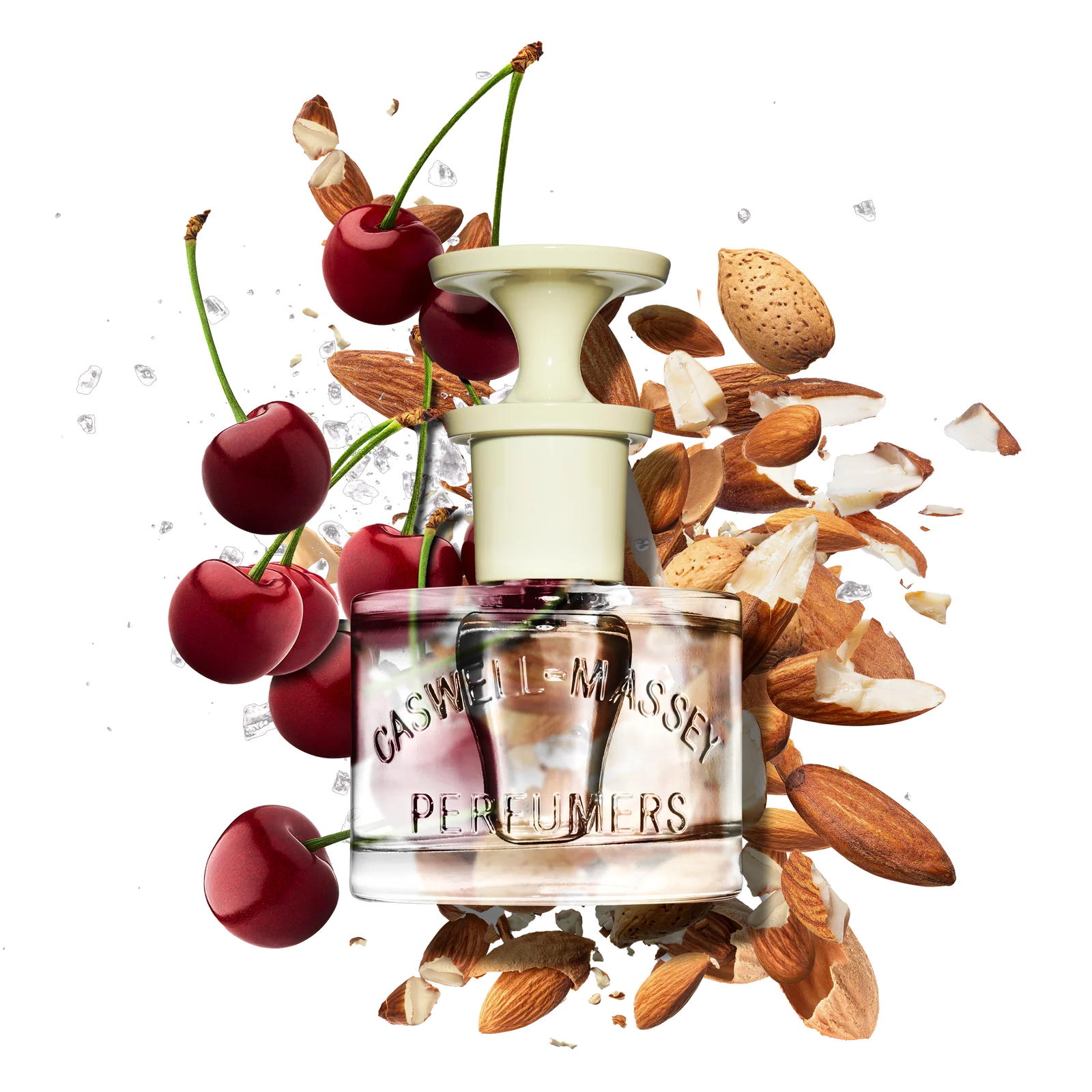 CASWELL-MASSEY
PERFUMERS