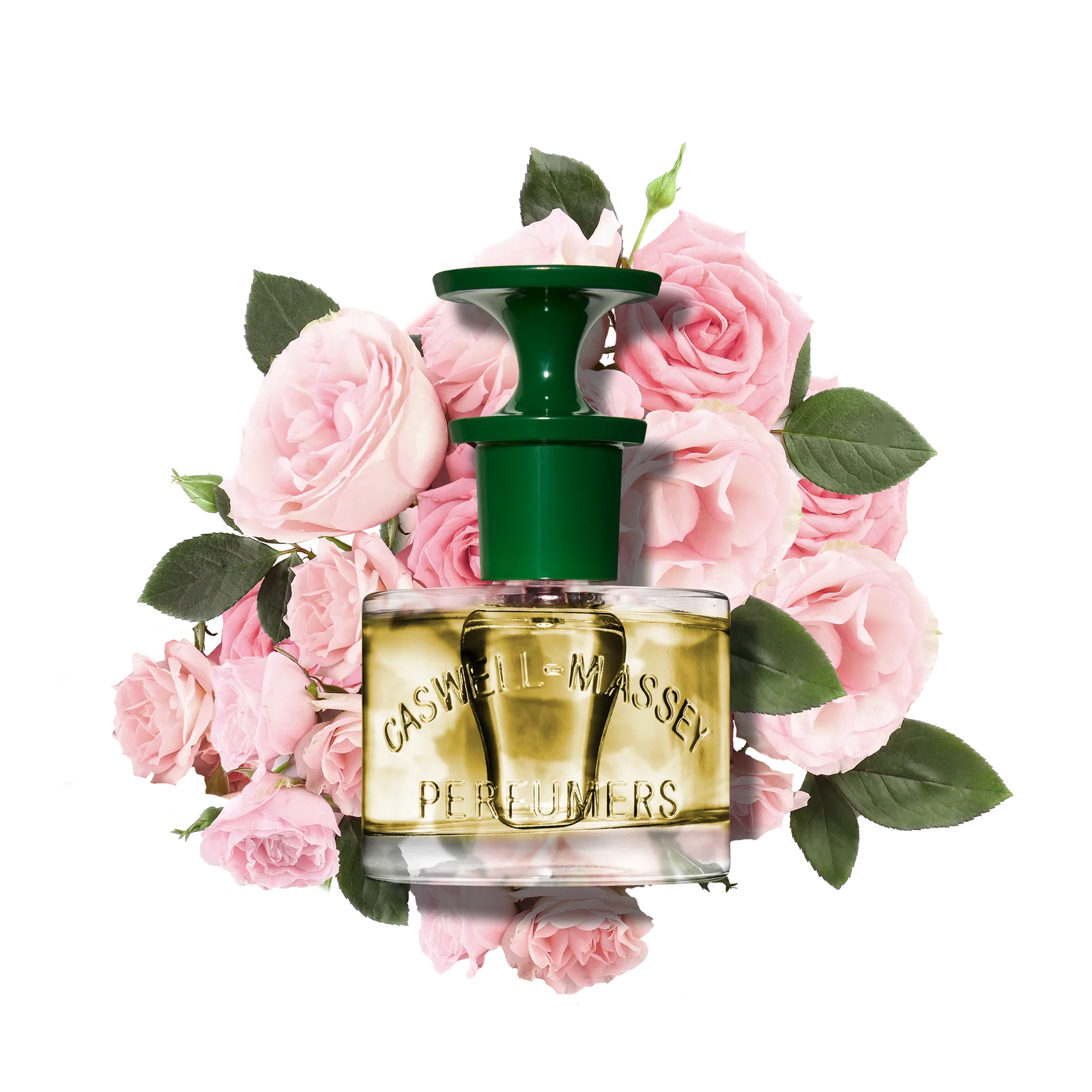 CASWELL-MASSEY
PERFUMERS