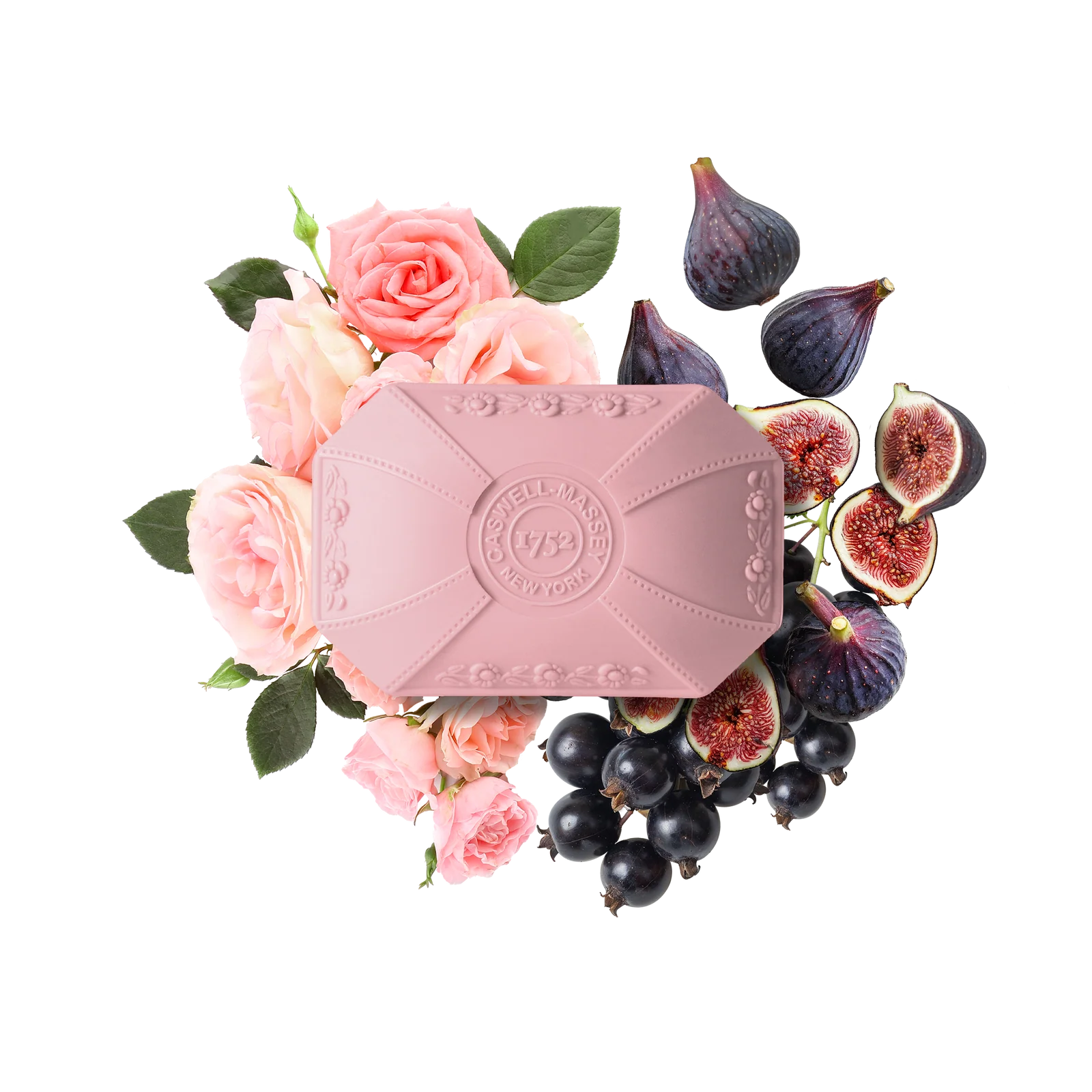 CASWELL-MASSEY
1752
NEW YORK