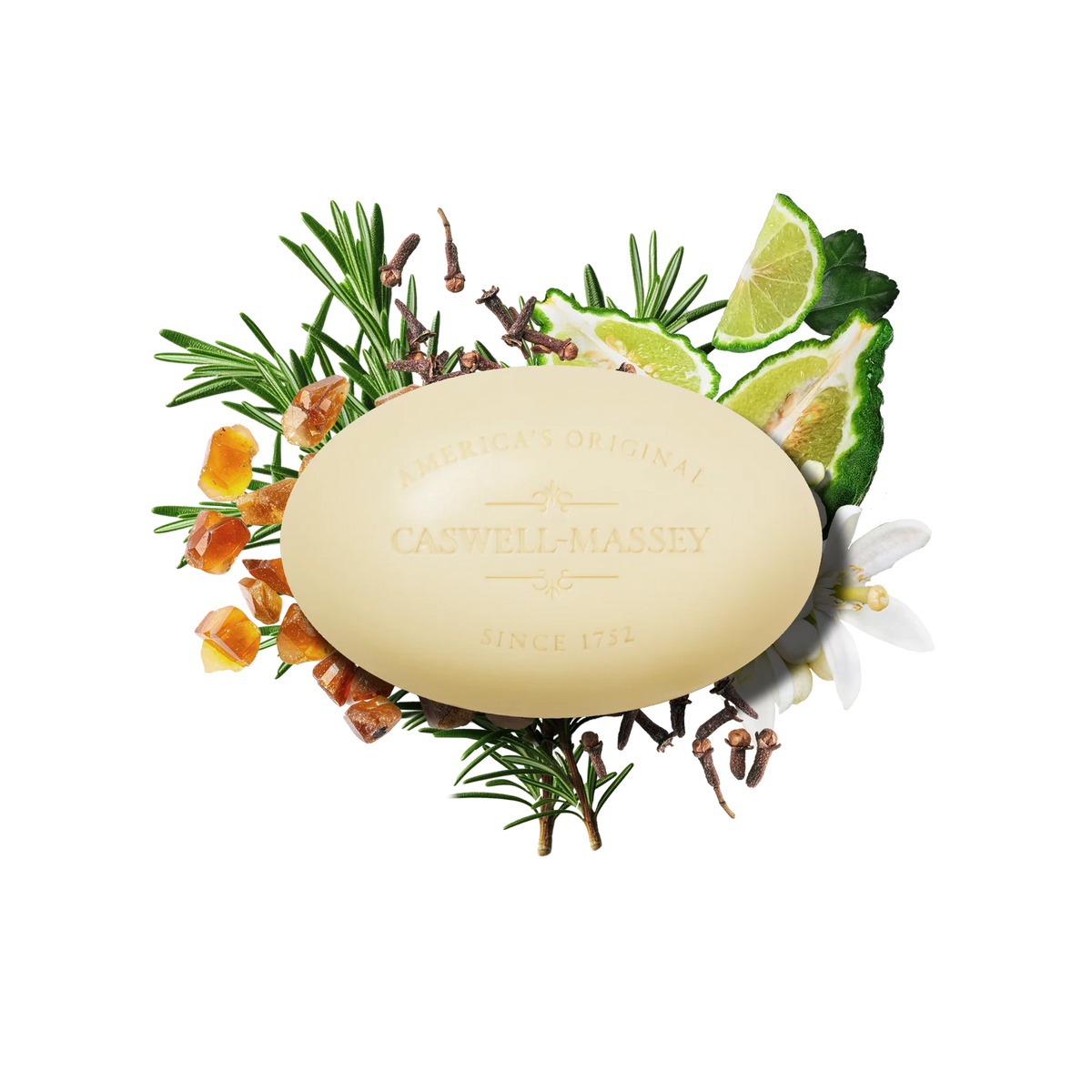 AMERICA'S ORIGINAL
CASWELL-MASSEY
SINCE 1752