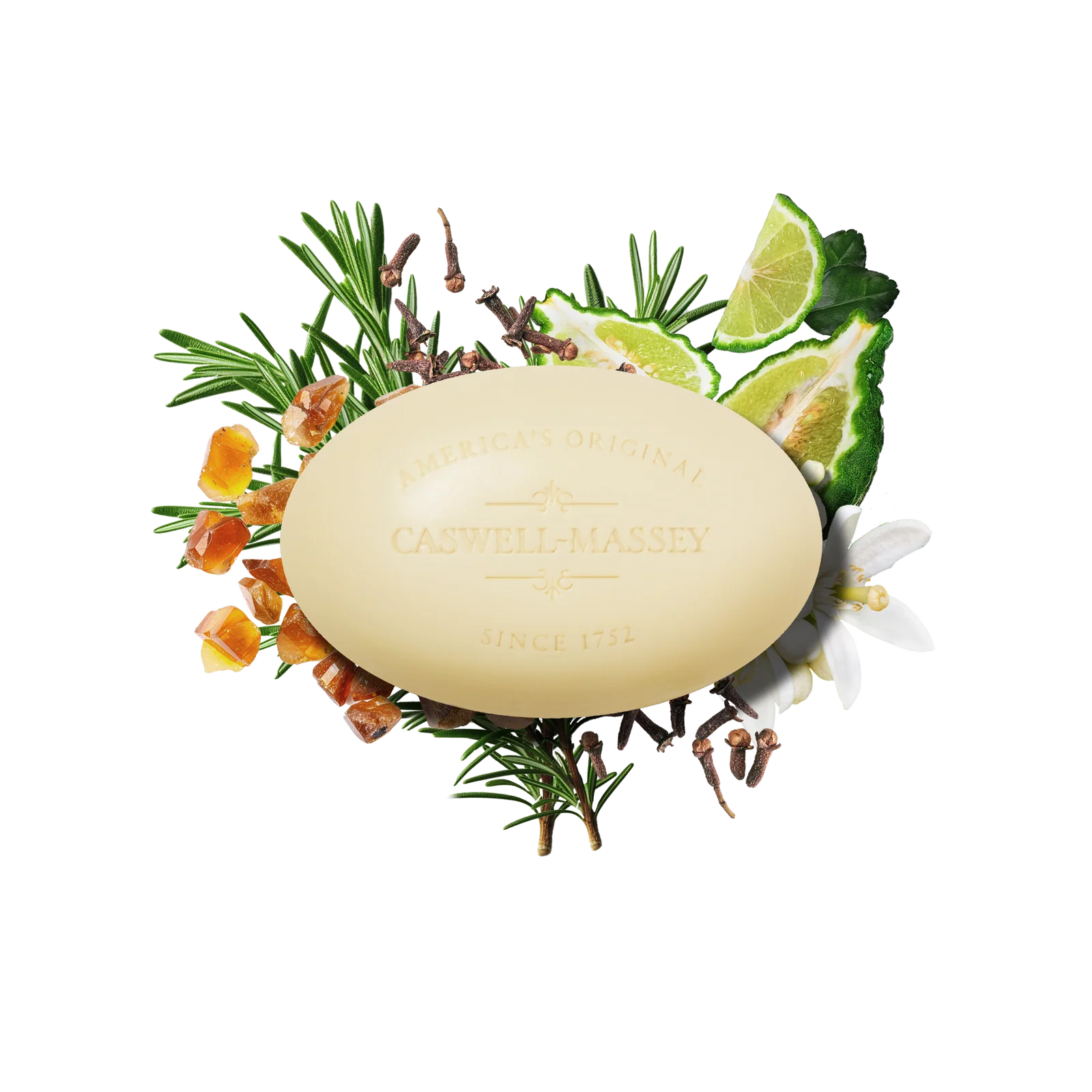 AMERICA'S ORIGINAL

CASWELL-MASSEY

SINCE 1752