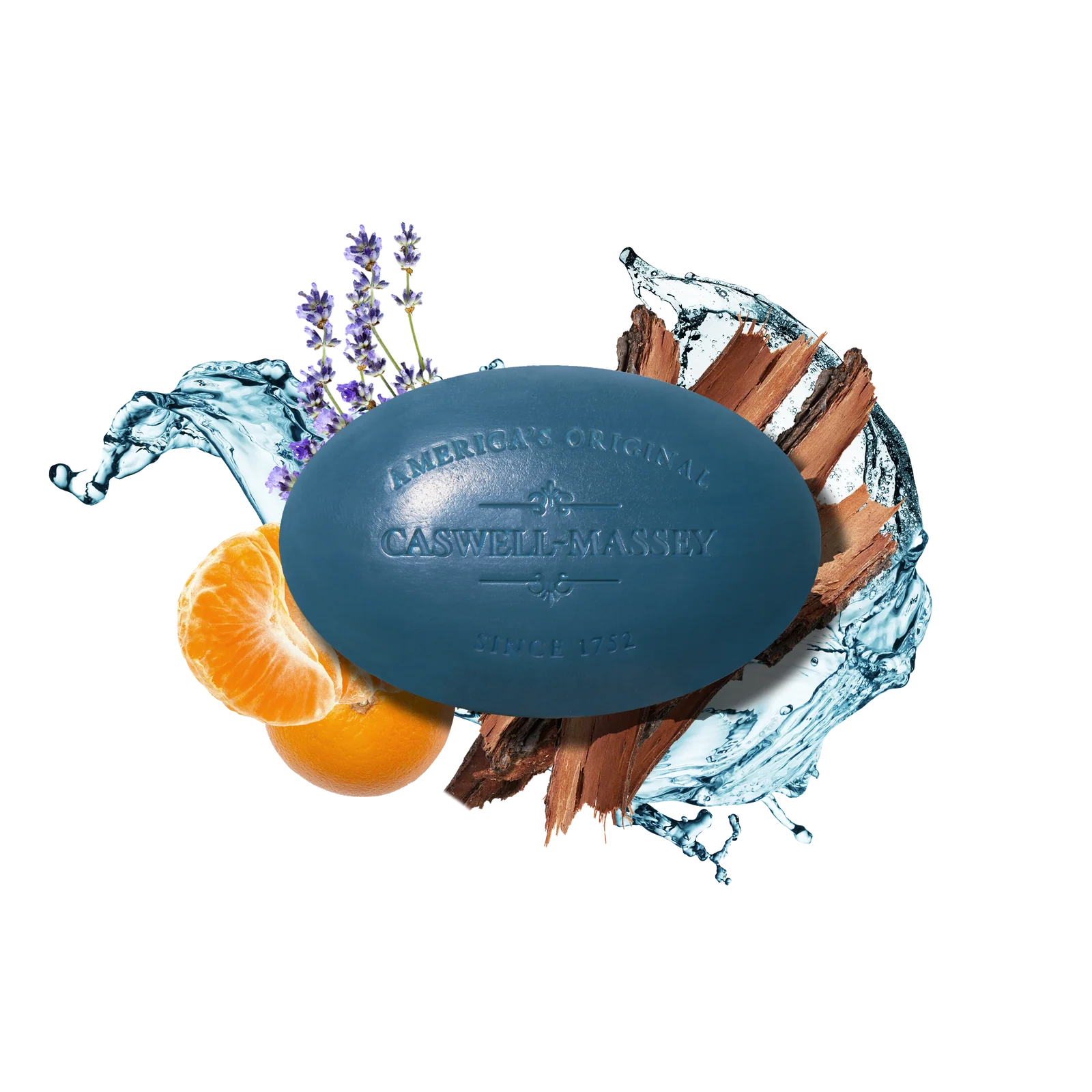 AMERICA'S ORIGINAL
CASWELL-MASSEY
SINCE 1752