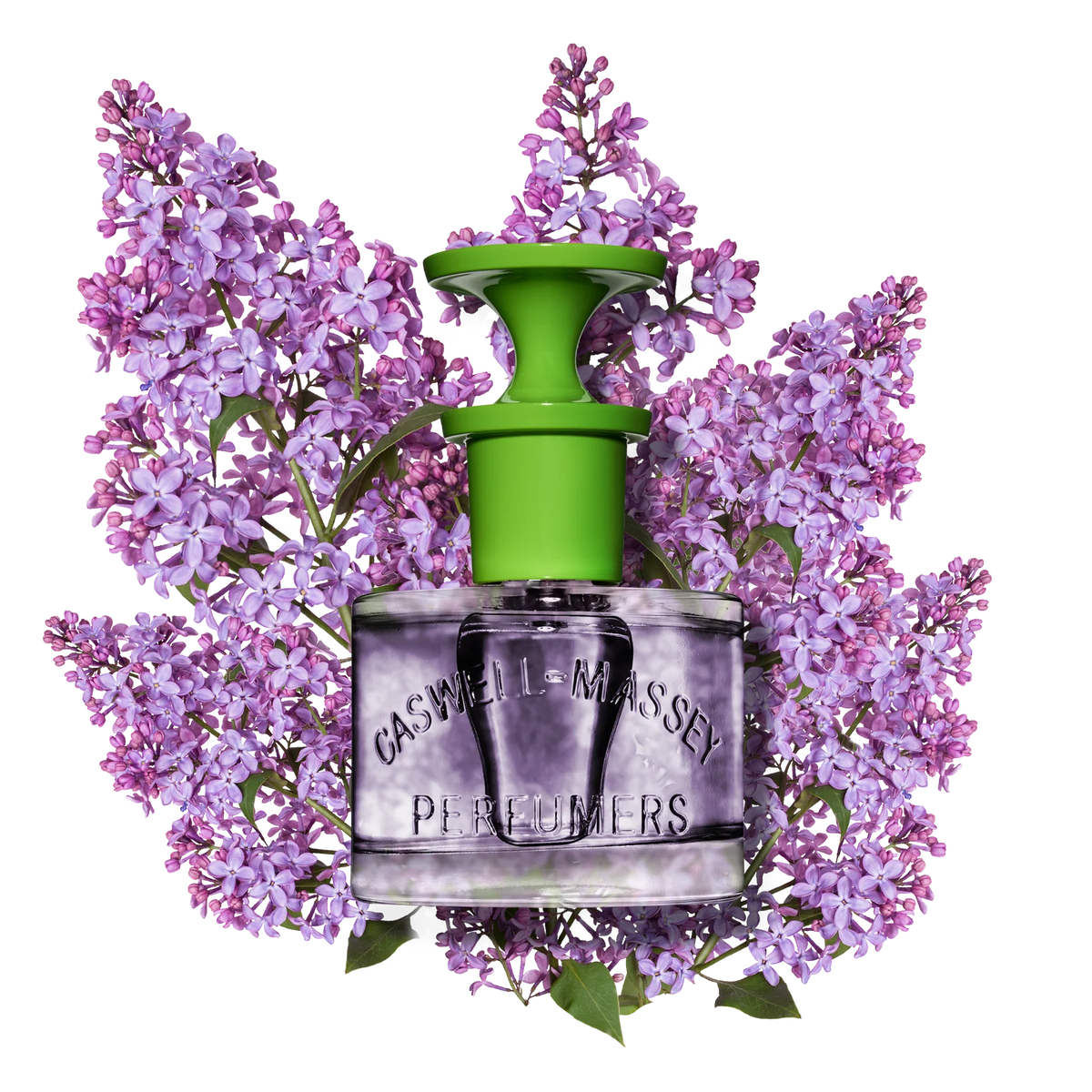 CASWELL-MASSEY
PERFUMERS