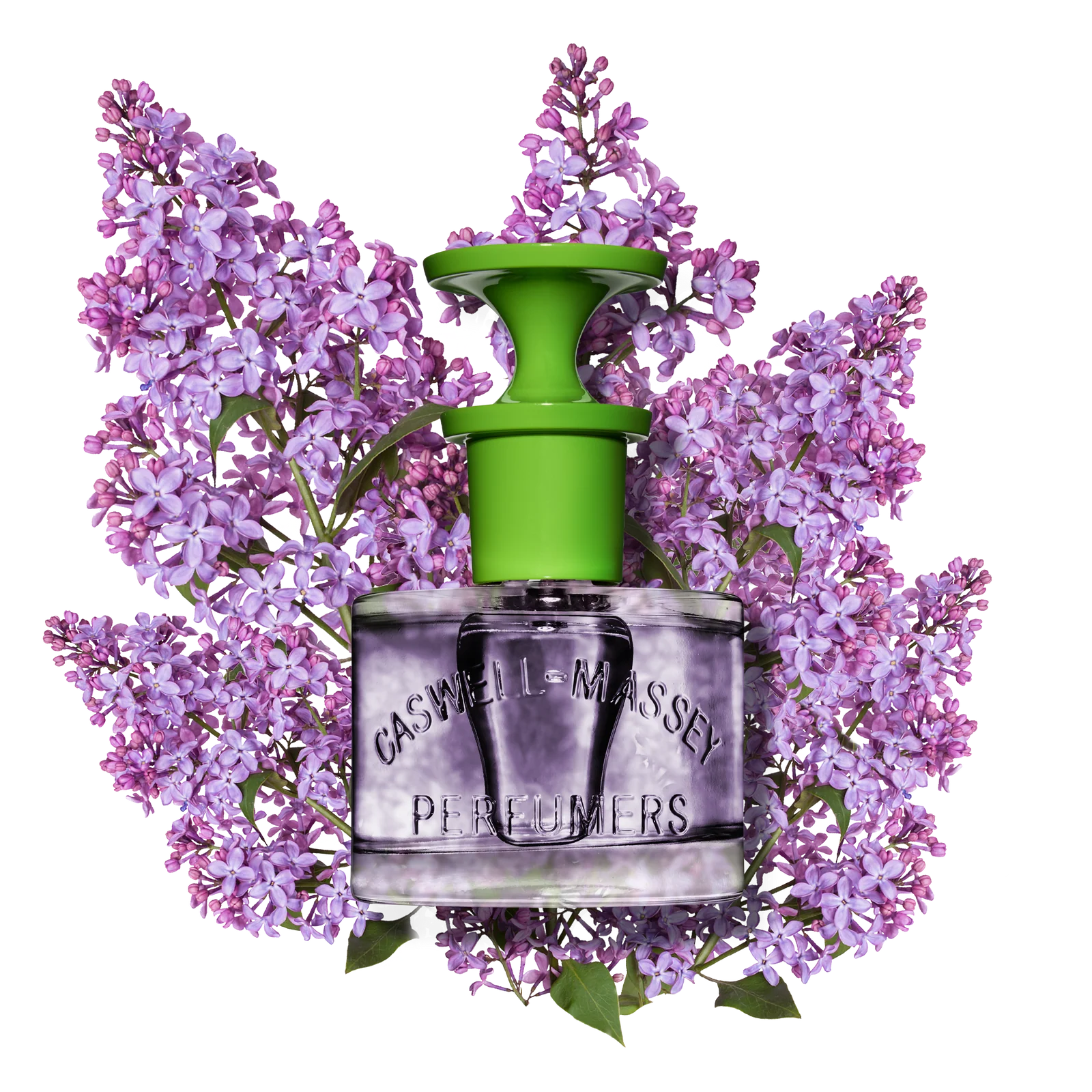 CASWELL-MASSEY
PERFUMERS