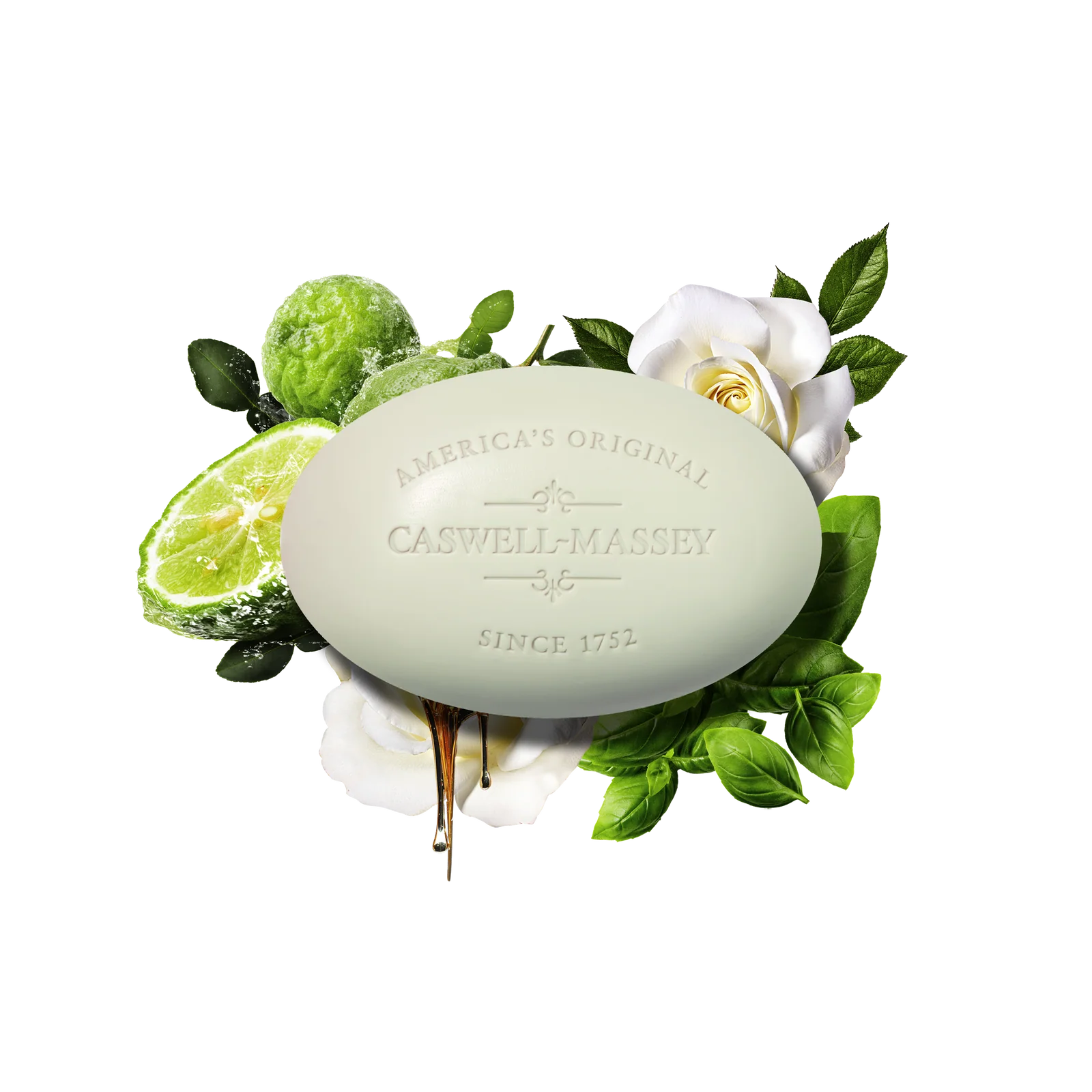 AMERICA'S ORIGINAL

CASWELL-MASSEY

SINCE 1752