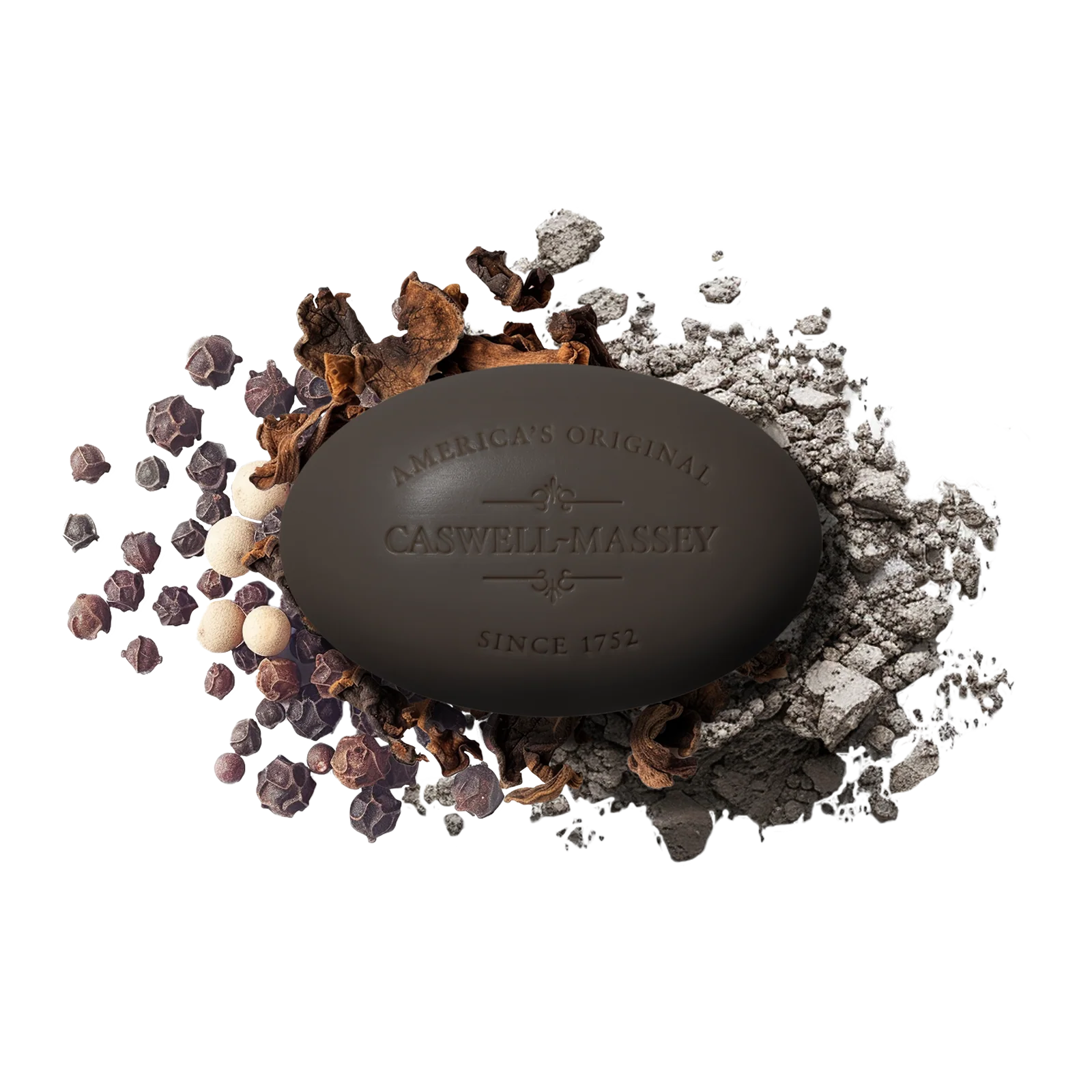 AMERICA'S ORIGINAL

CASWELL-MASSEY

SINCE 1752