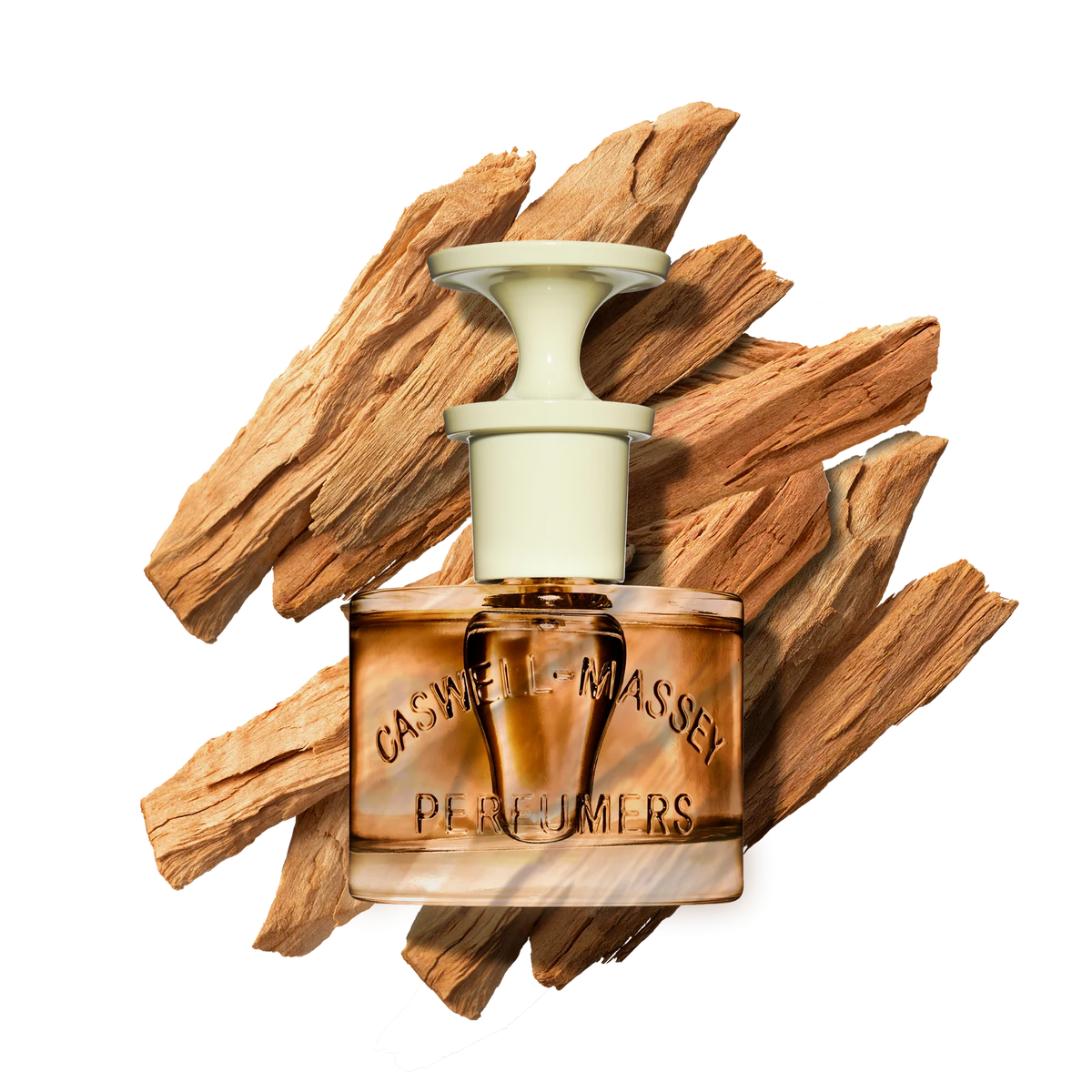 CASWELL-MASSEY
PERFUMERS