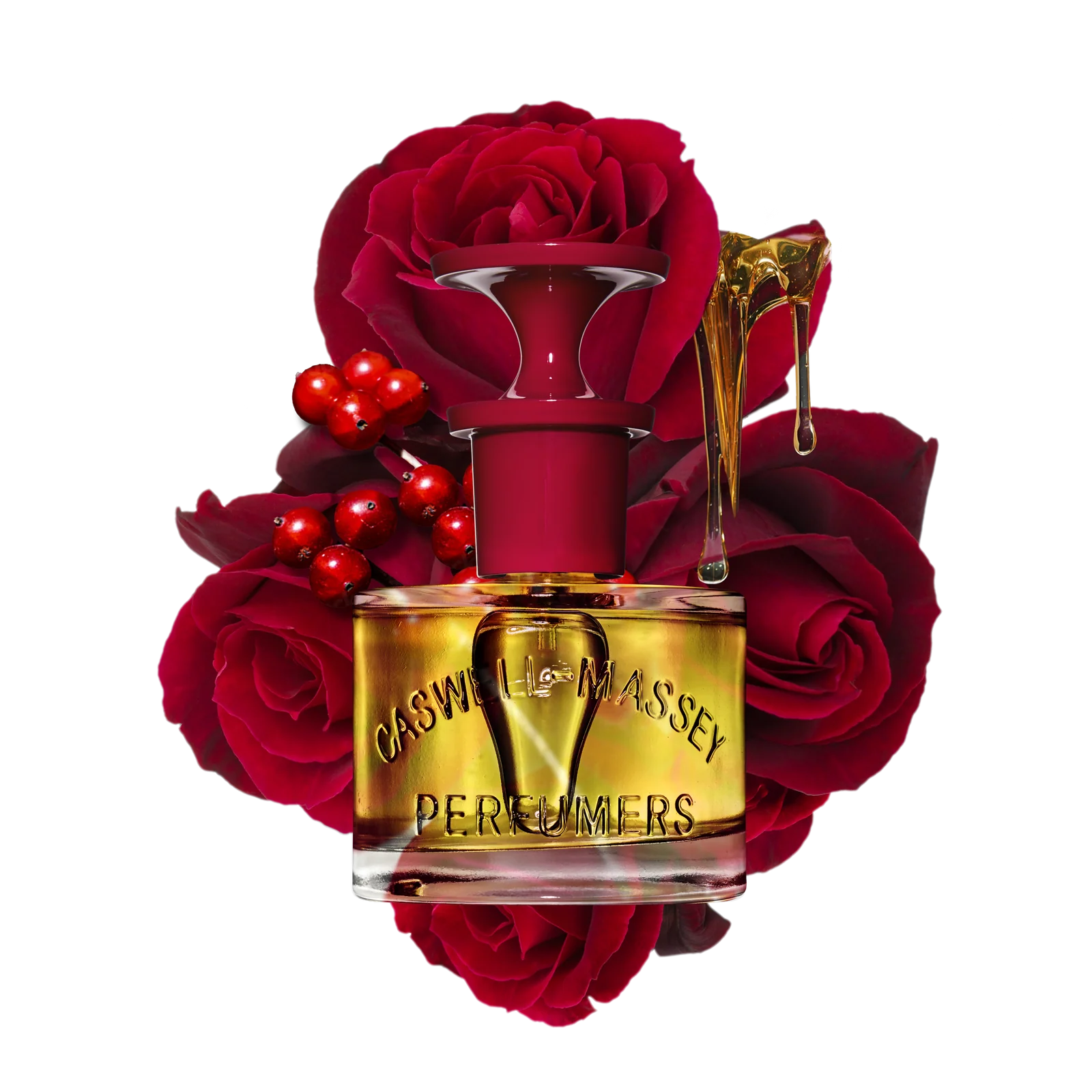 CASWELL-MASSEY
PERFUMERS