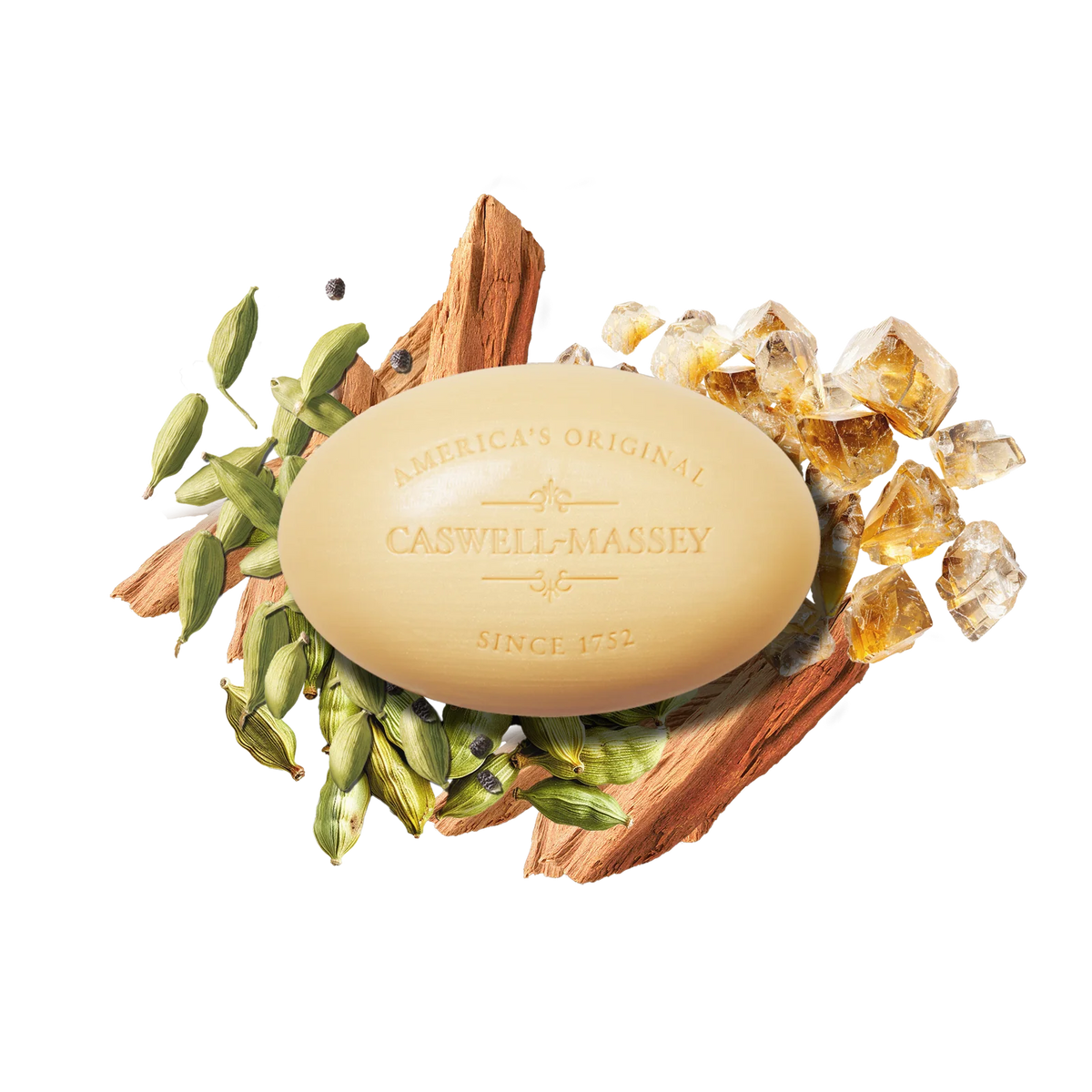 AMERICA'S ORIGINAL
CASWELL-MASSEY
SINCE 1752