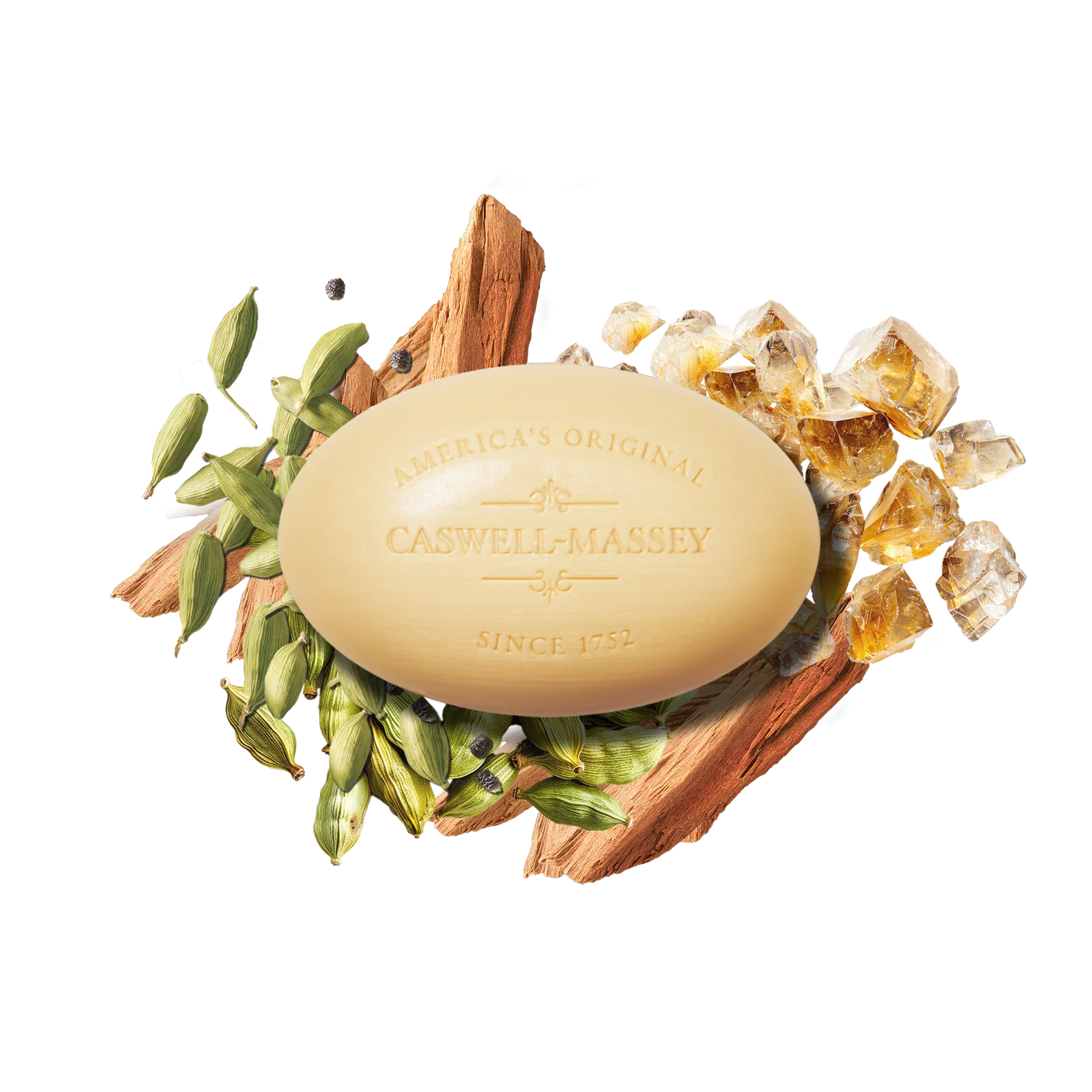 AMERICA'S ORIGINAL

CASWELL-MASSEY

SINCE 1752