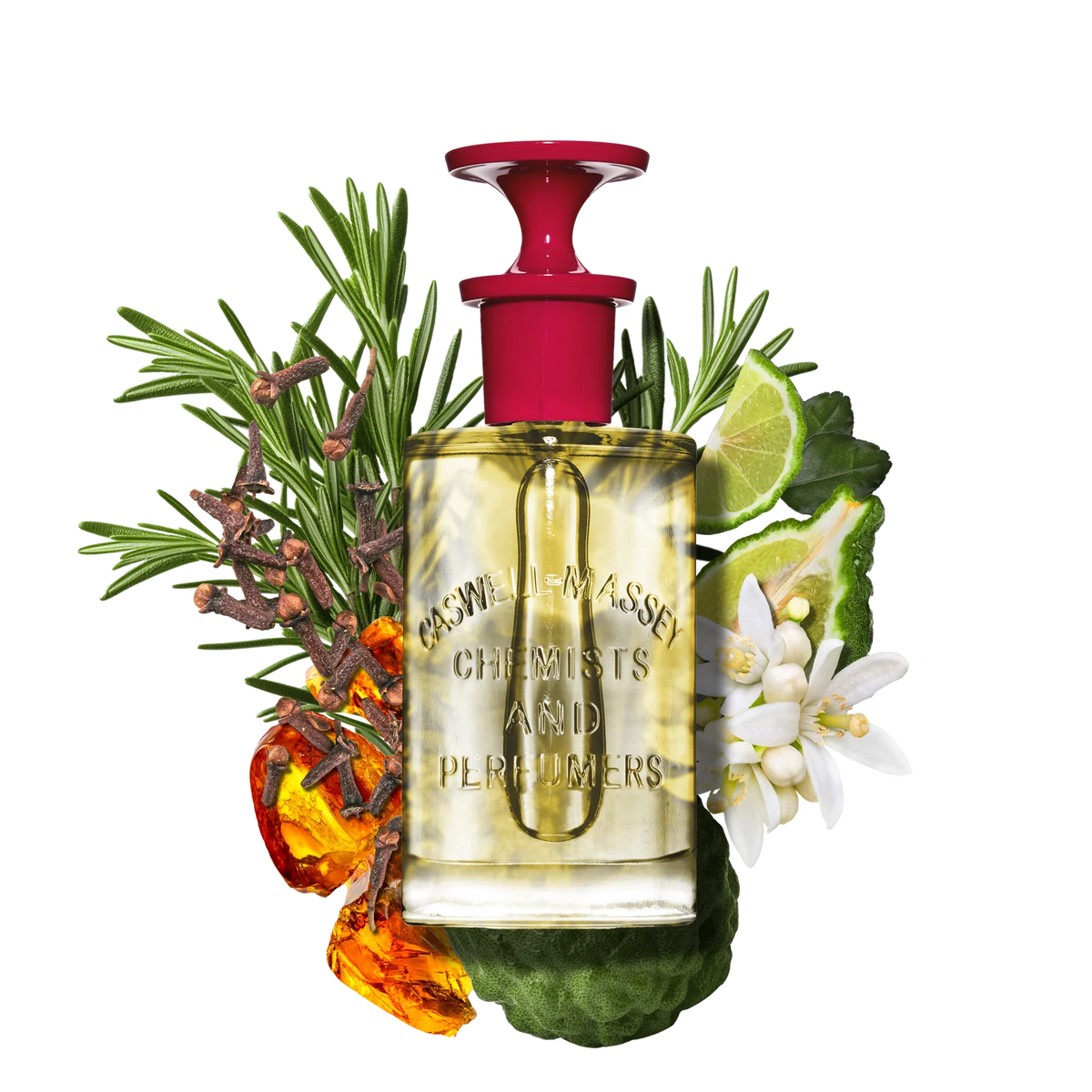 CASWELL-MASSEY
CHEMISTS
AND
PERFUMERS