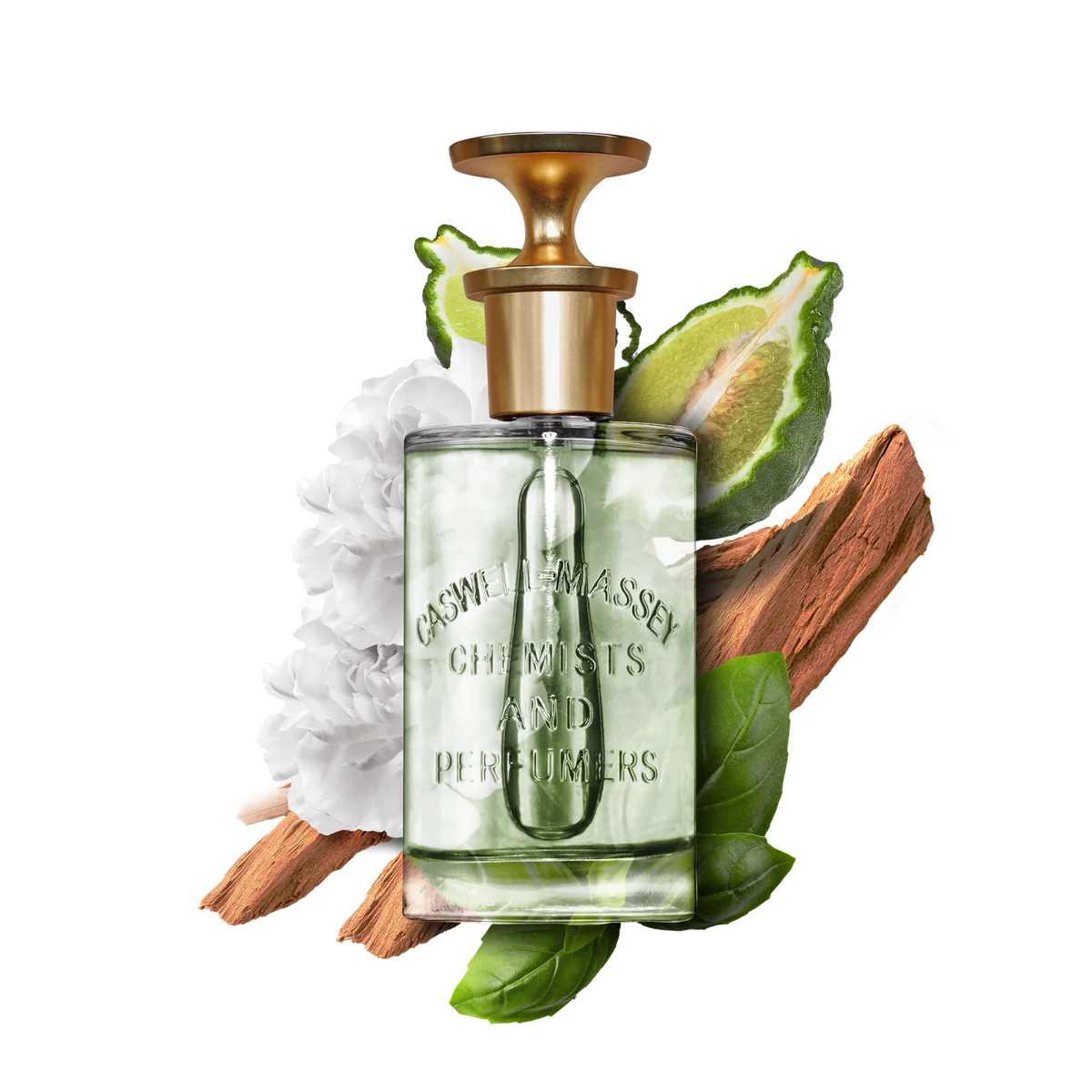 CASWELL-MASSEY
CHEMISTS
AND
PERFUMERS