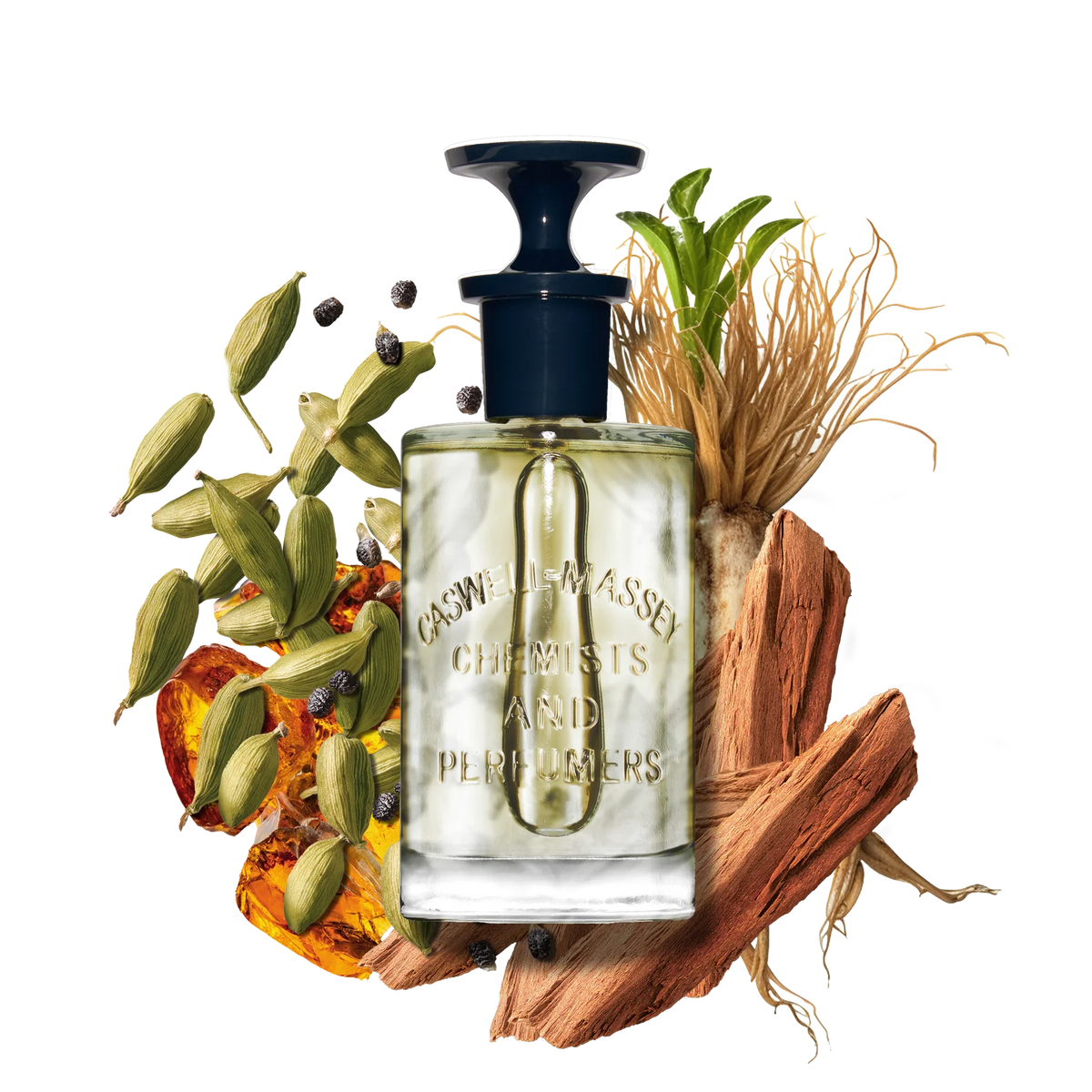 CASWELL-MASSEY
CHEMISTS
AND
PERFUMERS