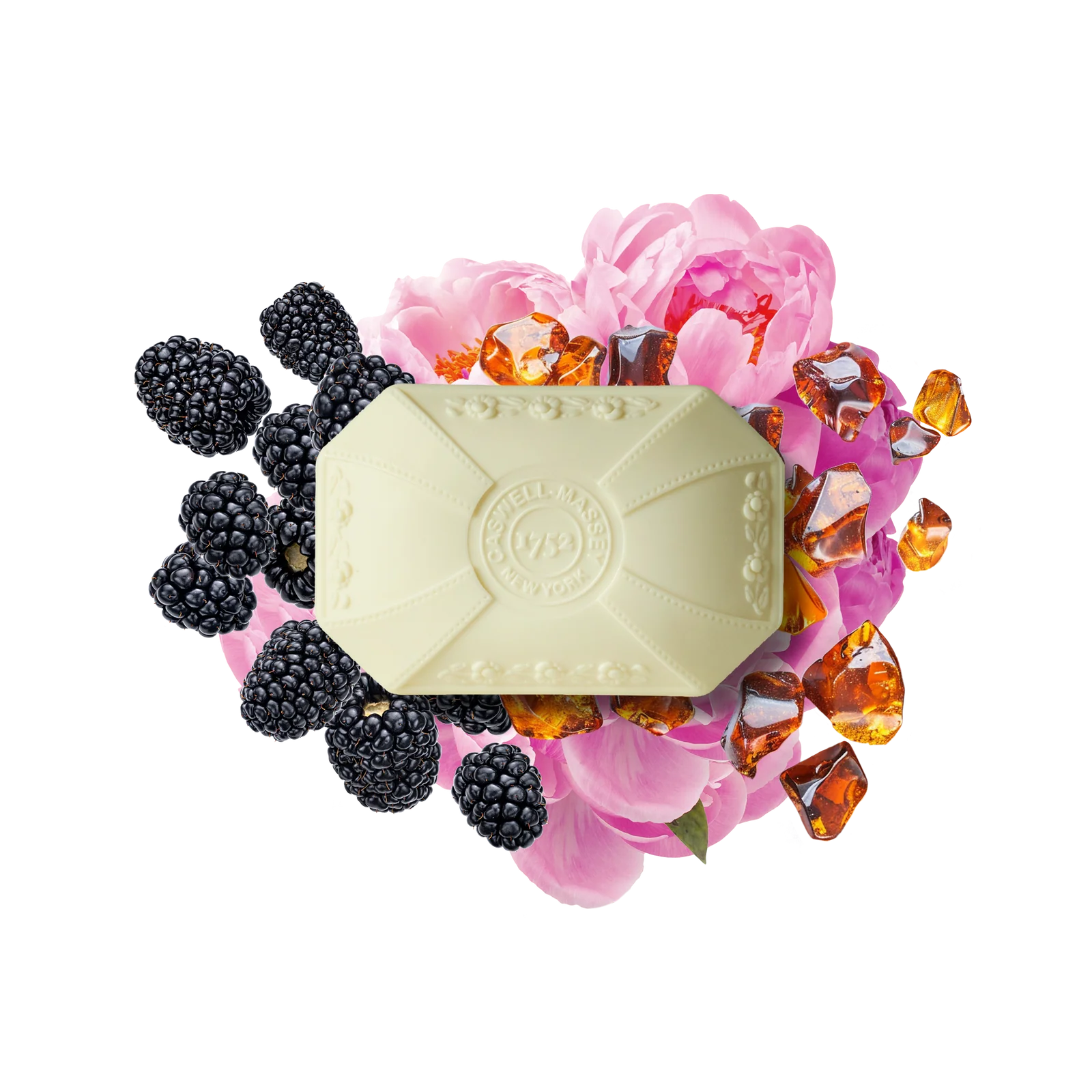 CASWELL-MASSEY
1752
NEW YORK