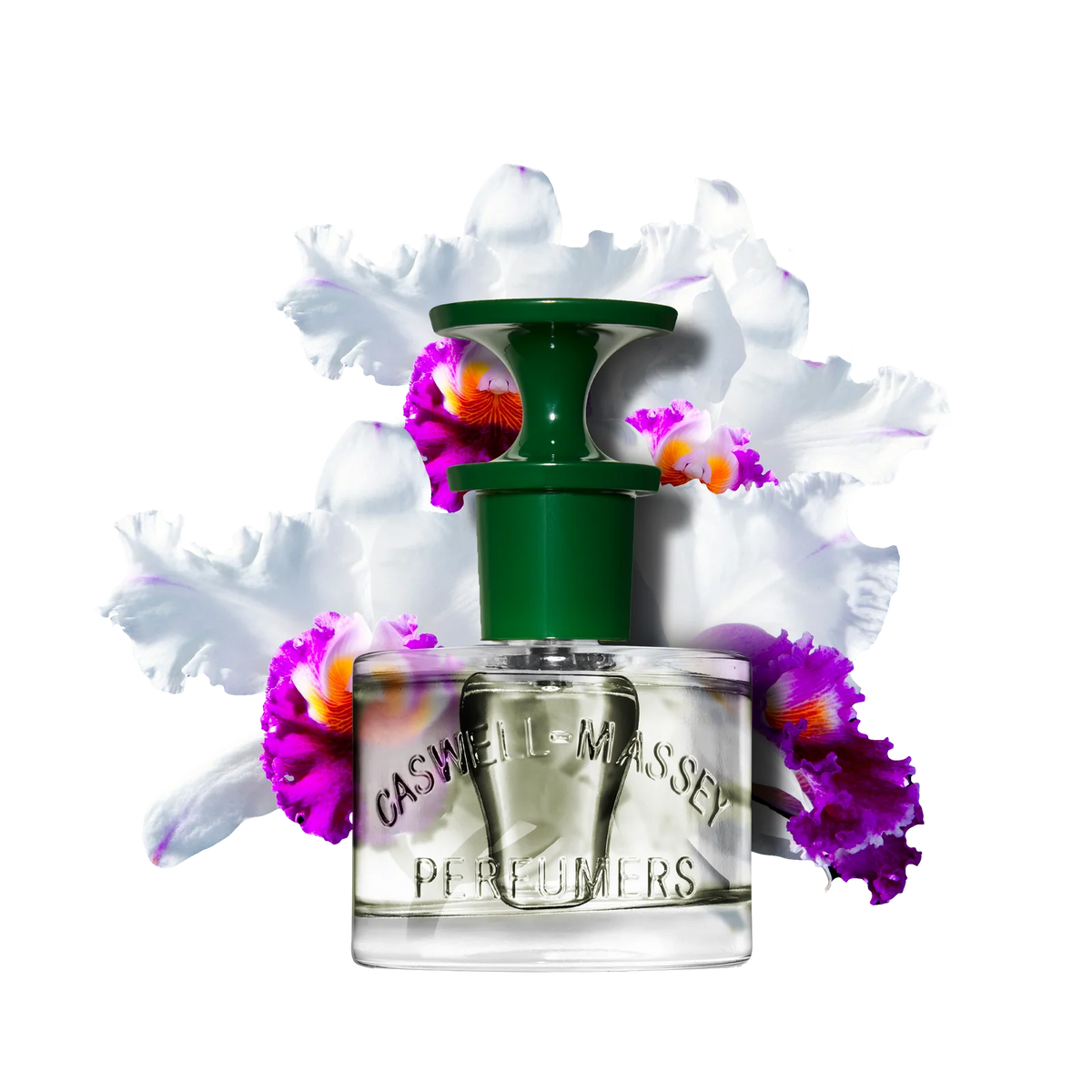 CASWELL-MASSEY
PERFUMERS