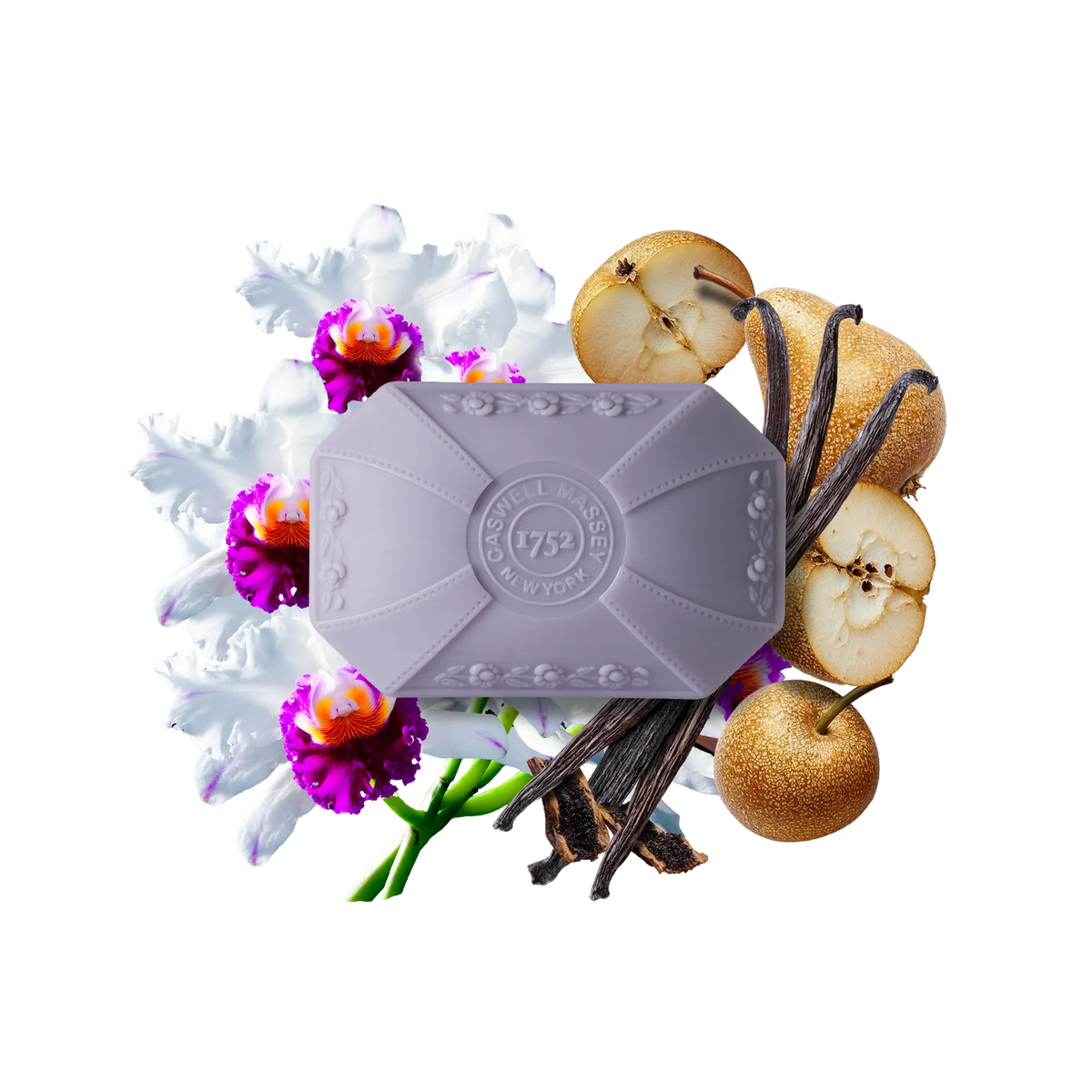 CASWELL MASSEY
1752
NEW YORK