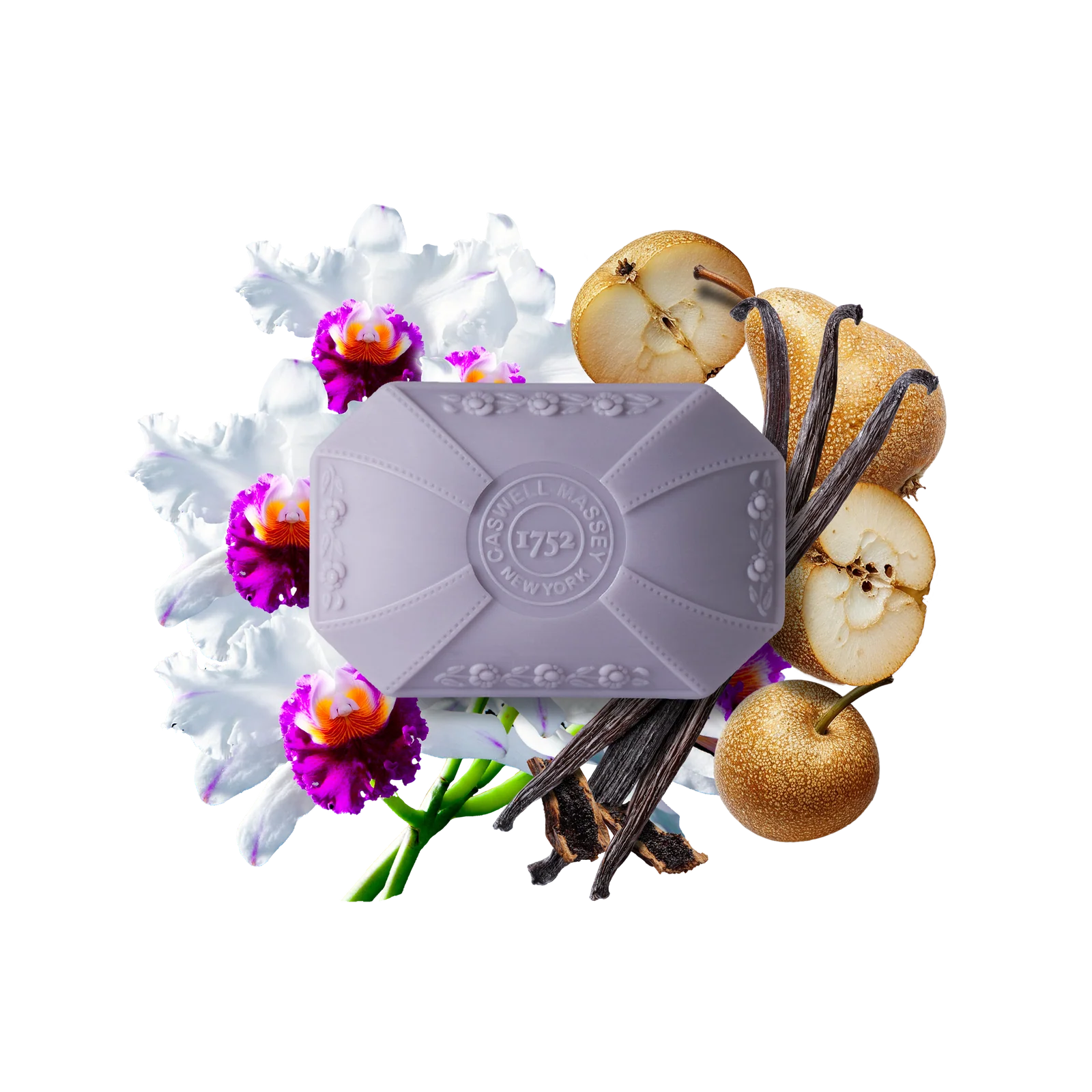 CASWELL MASSEY
1752
NEW YORK