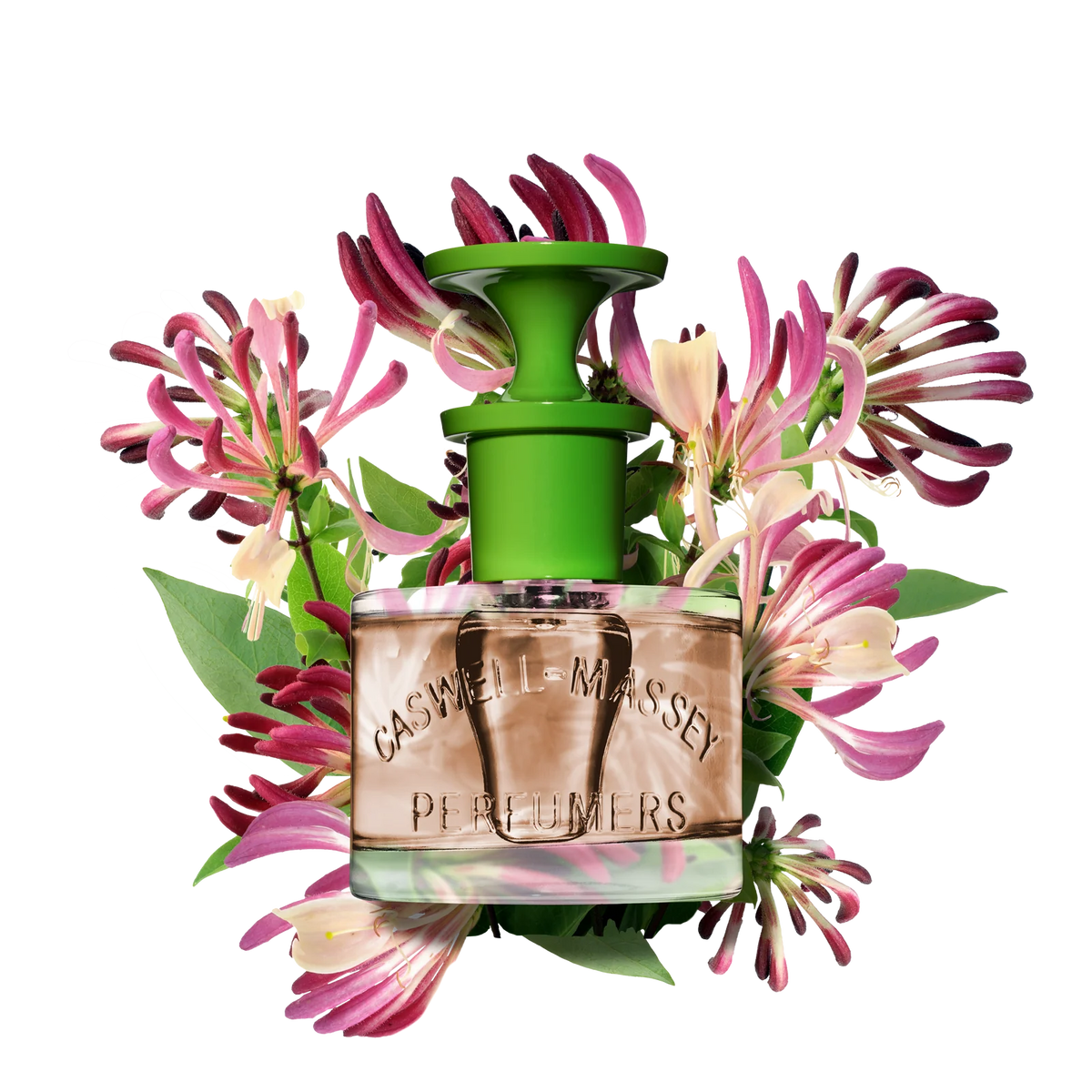 CASWELL-MASSEY
PERFUMERS