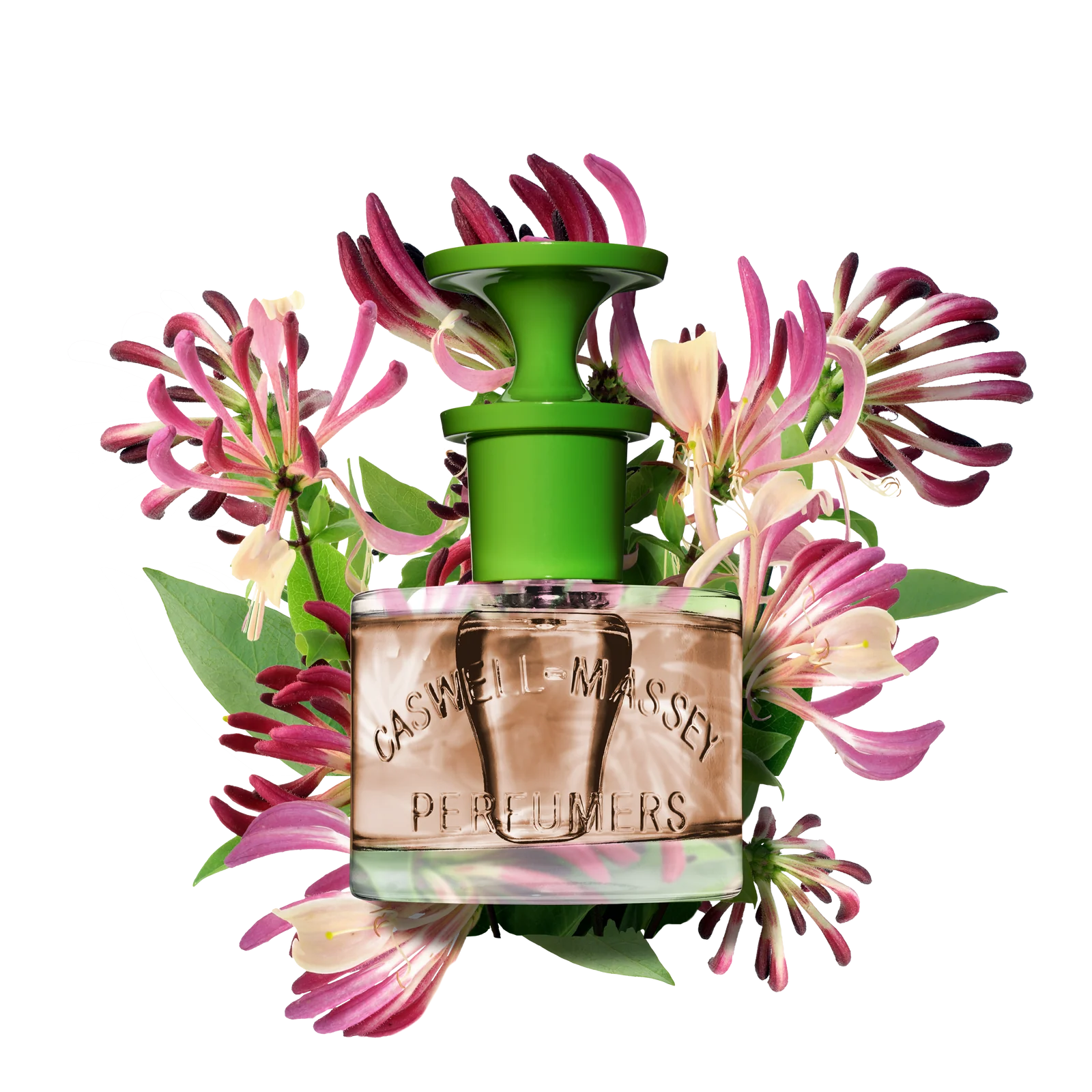 CASWELL-MASSEY
PERFUMERS